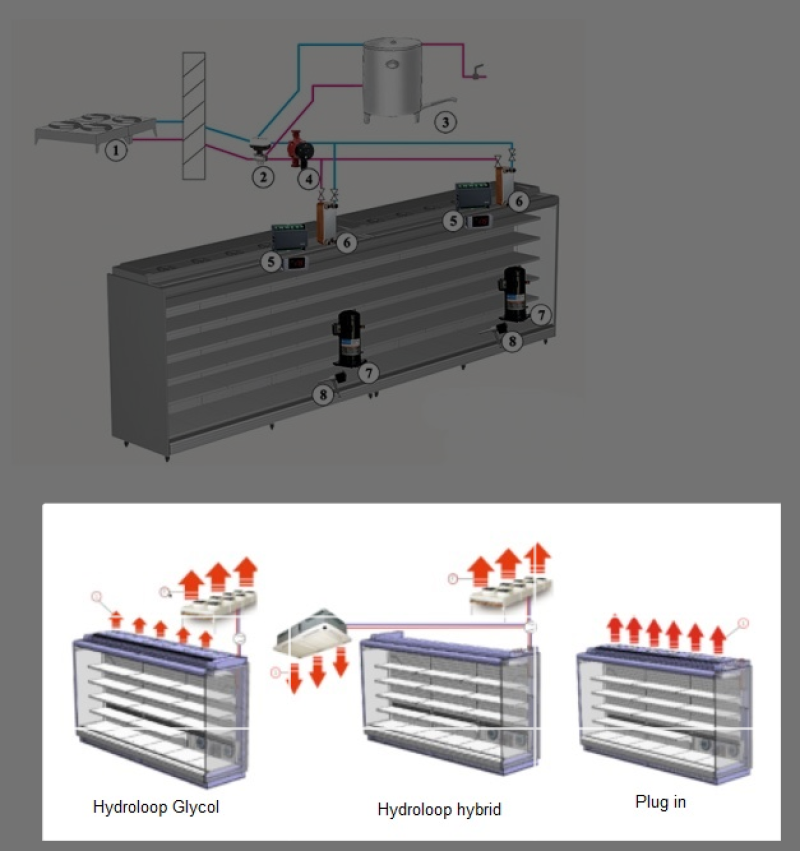 1
2
3
4
5
6
5
6
7
8
7
8

Hydroloop Glycol

Hydroloop hybrid

Plug in